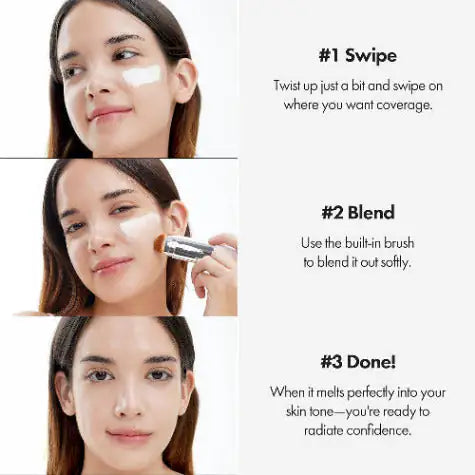 #1 Swipe

Twist up just a bit and swipe on where you want coverage.

#2 Blend

Use the built-in brush to blend it out softly.

#3 Done!

When it melts perfectly into your skin tone—you're ready to radiate confidence.