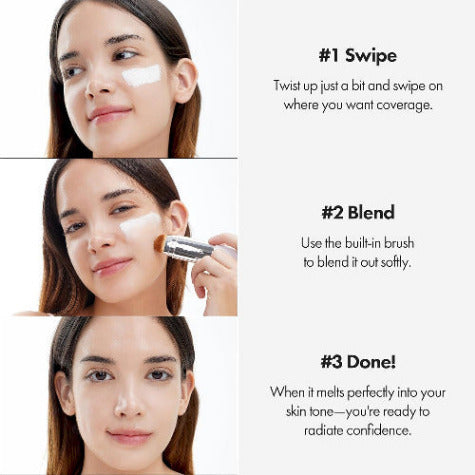 #1 Swipe

Twist up just a bit and swipe on where you want coverage.

#2 Blend

Use the built-in brush to blend it out softly.

#3 Done!

When it melts perfectly into your skin tone—you're ready to radiate confidence.